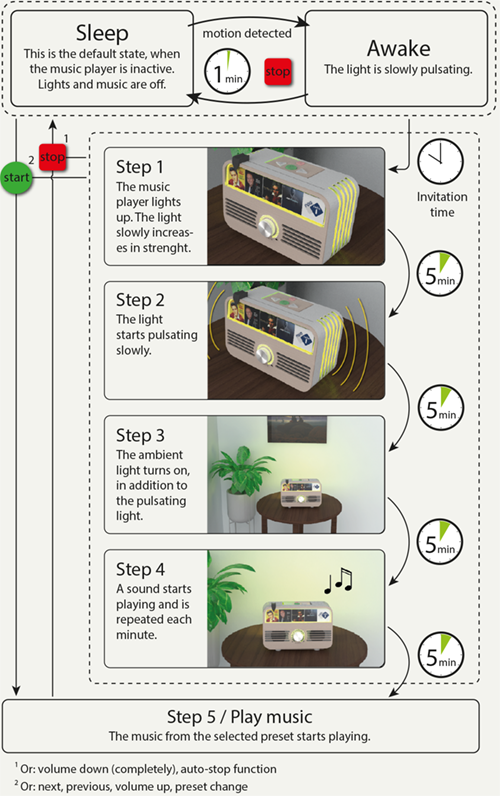 Sleep
This is the default state, when the music player is inactive. Lights and music are off.

motion detected

1 min

stop

Awake
The light is slowly pulsating.

1
stop
2
start

Invitation time

Step 1
The music player lights up. The light slowly increases in strenght.

5 min

Step 2
The light starts pulsating slowly.

5 min

Step 3
The ambient light turns on, in addition to the pulsating light.

5 min

Step 4
A sound starts playing and is repeated each minute.

5 min

Step 5 / Play music
The music from the selected preset starts playing.

$^1$ Or: volume down (completely), auto-stop function
$^2$ Or: next, previous, volume up, preset change